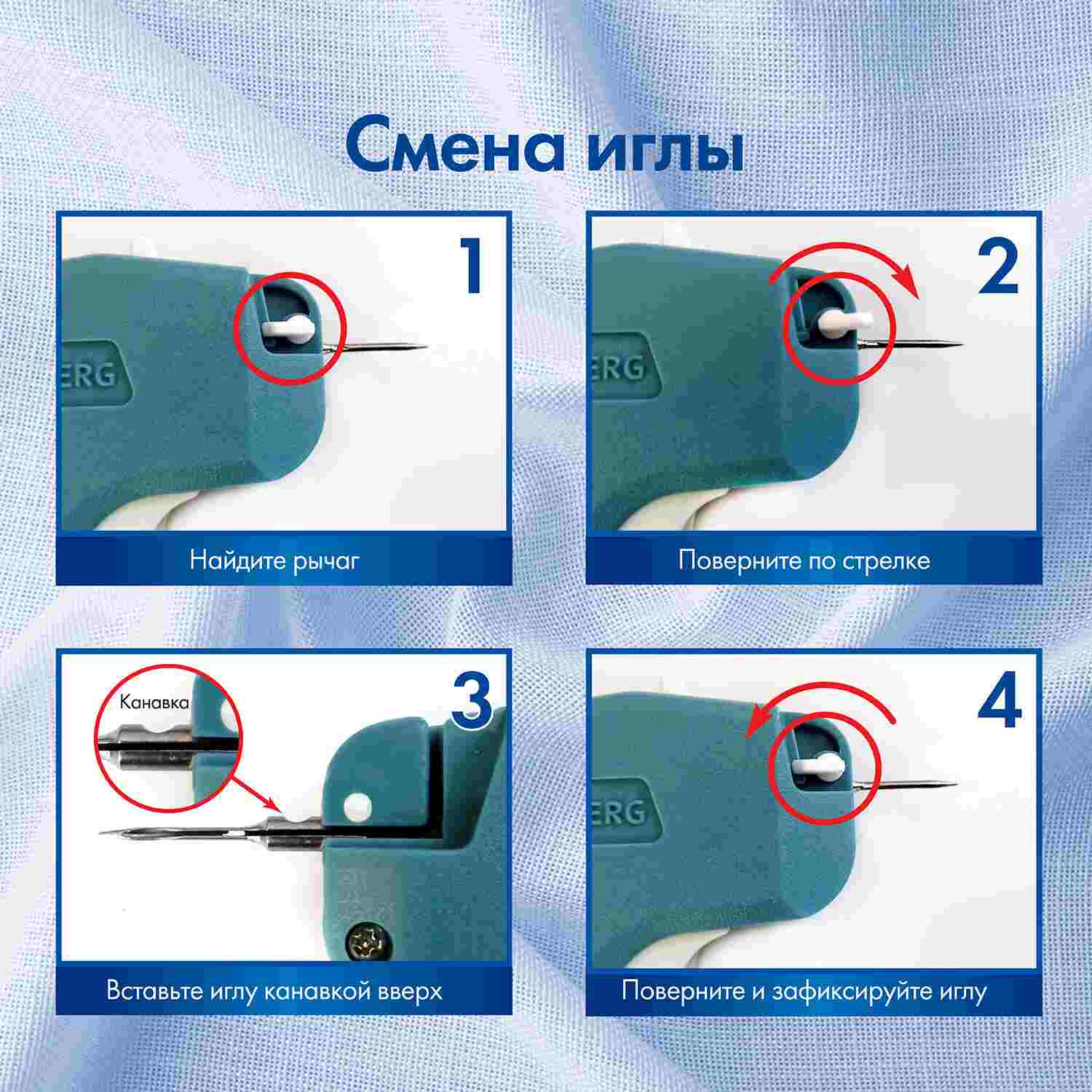 Смена иглы

1

ERG

Найдите рычаг

2

ERG

Поверните по стрелке

3

Канавка

Вставьте иглу канавкой вверх

4

ERG

Поверните и зафиксируйте иглу